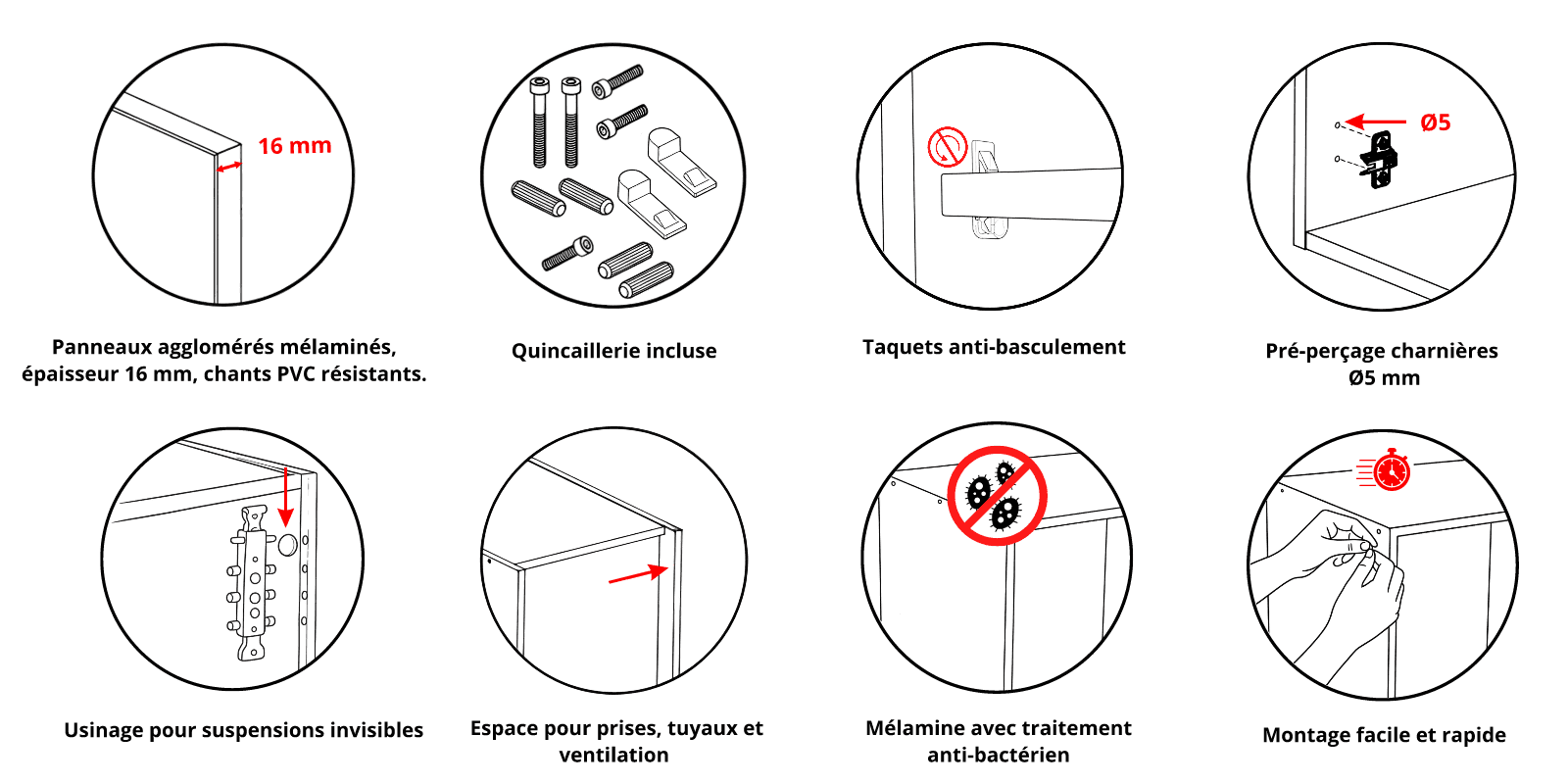 16 mm

Panneaux agglomérés mélaminés, épaisseur 16 mm, chants PVC résistants.

Quincaillerie incluse

Taquets anti-basculement

Ø5

Pré-perçage charnières Ø5 mm

Usinage pour suspensions invisibles

Espace pour prises, tuyaux et ventilation

Mélamine avec traitement anti-bactérien

Montage facile et rapide