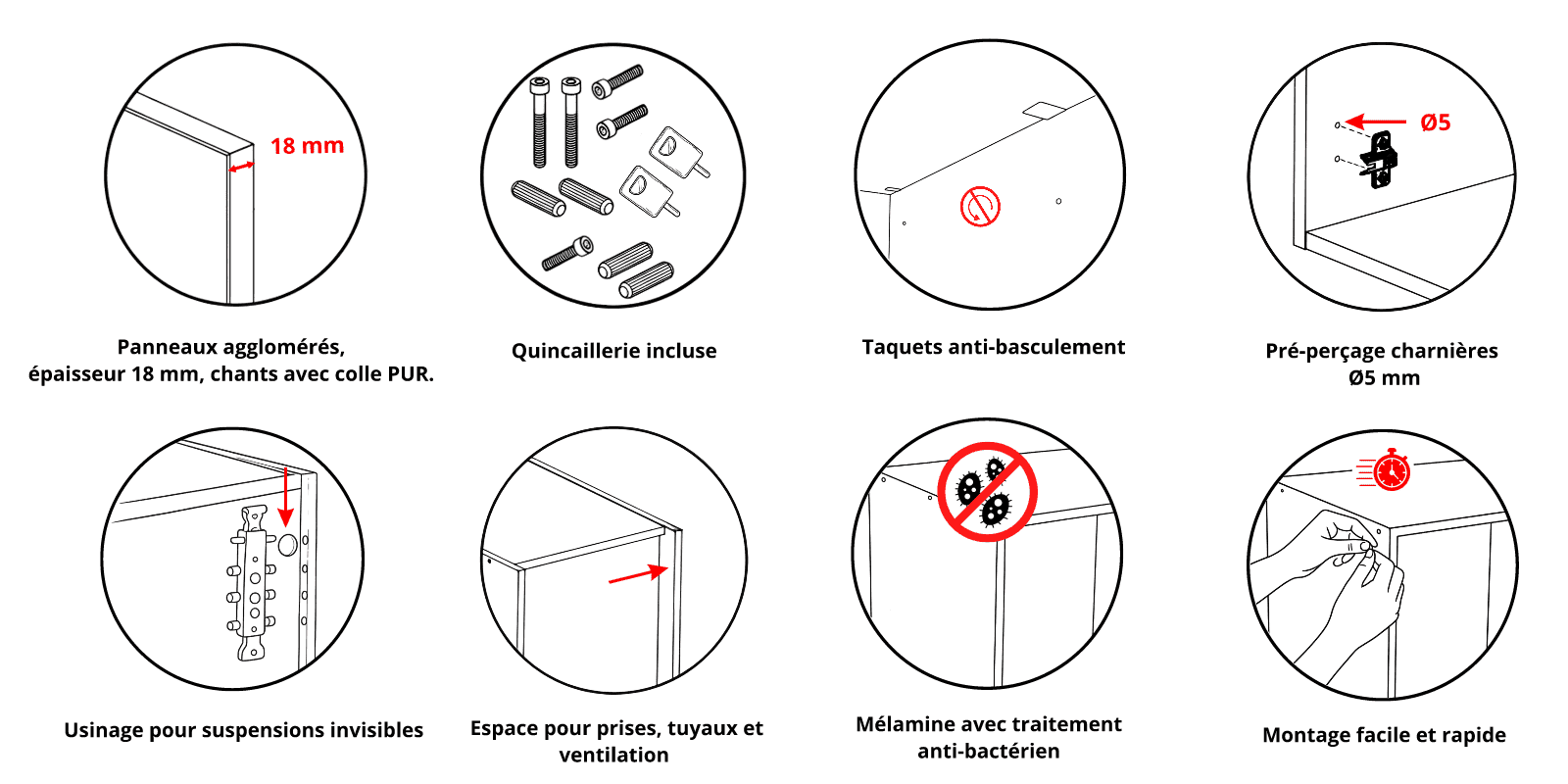 18 mm

Panneaux agglomérés, épaisseur 18 mm, chants avec colle PUR.

Quincaillerie incluse

Taquets anti-basculement

Ø5

Pré-perçage charnières Ø5 mm

Usinage pour suspensions invisibles

Espace pour prises, tuyaux et ventilation

Mélamine avec traitement anti-bactérien

Montage facile et rapide